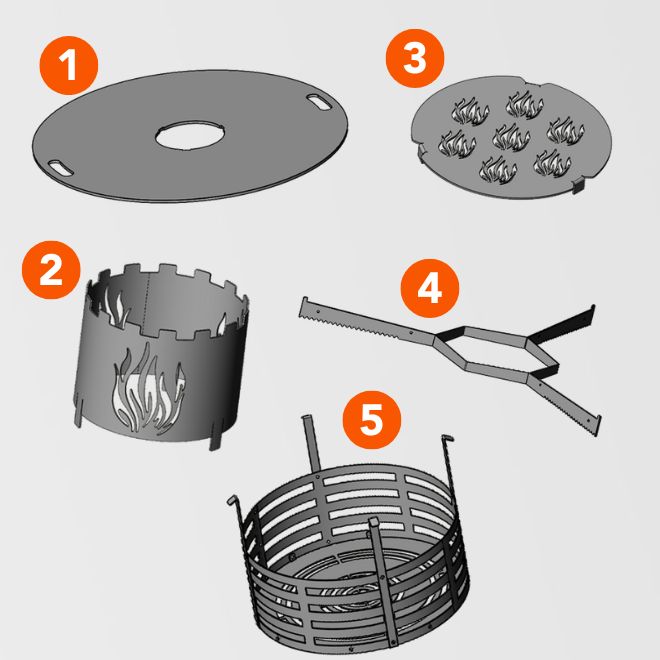 1

3

2

4

5